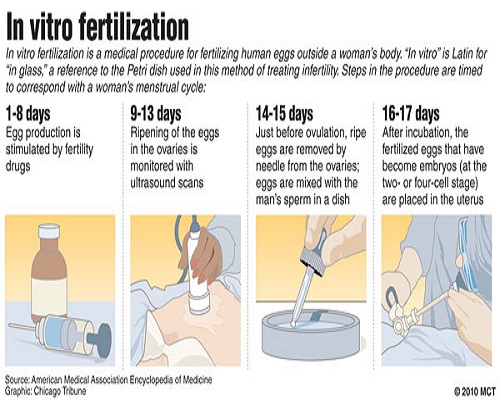 In vitro fertilization

In vitro fertilization is a medical procedure for fertilizing human eggs outside a woman's body. "In vitro" is Latin for "in glass," a reference to the Petri dish used in this method of treating infertility. Steps in the procedure are timed to correspond with a woman's menstrual cycle:

1-8 days
Egg production is stimulated by fertility drugs

9-13 days
Ripening of the eggs in the ovaries is monitored with ultrasound scans

14-15 days
Just before ovulation, ripe eggs are removed by needle from the ovaries; eggs are mixed with the man's sperm in a dish

16-17 days
After incubation, the fertilized eggs that have become embryos (at the two- or four-cell stage) are placed in the uterus

Source: American Medical Association Encyclopedia of Medicine
Graphic: Chicago Tribune

© 2010 MCT